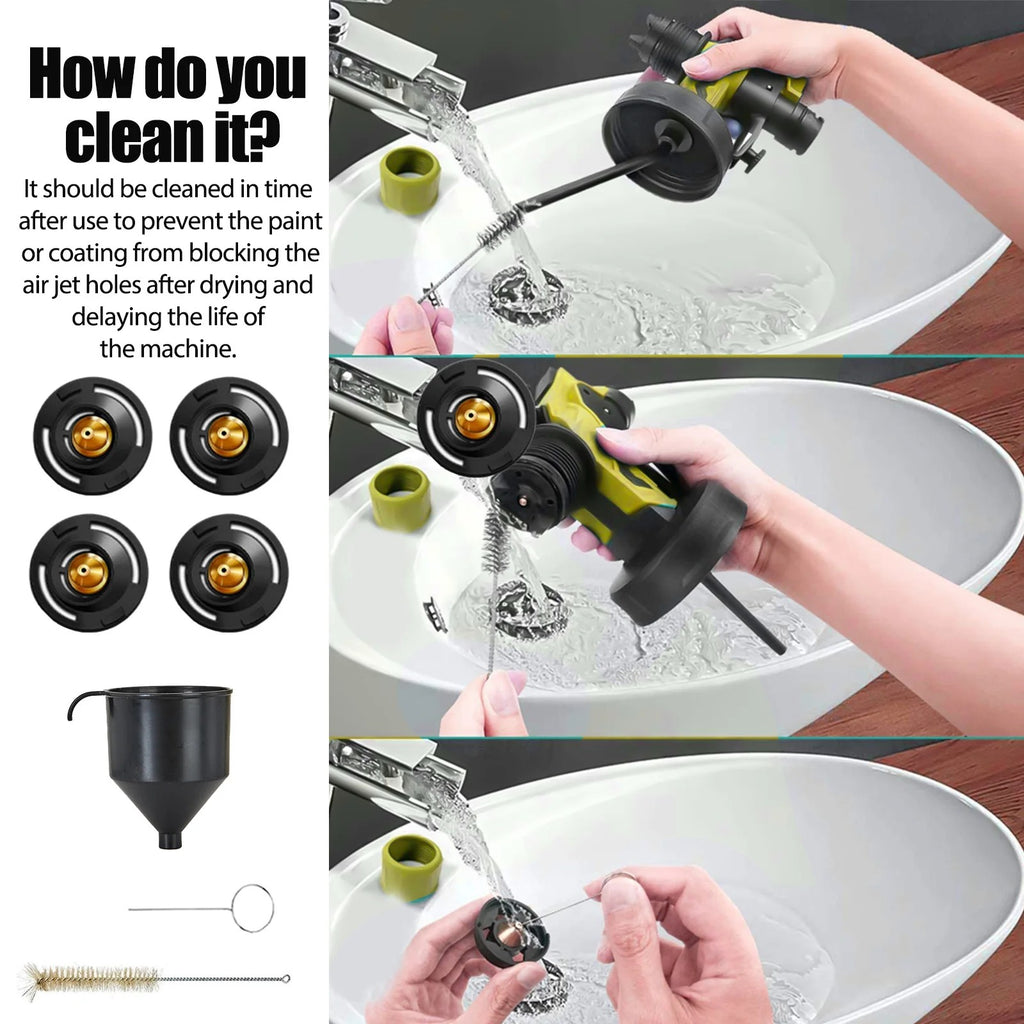 How do you clean it?

It should be cleaned in time after use to prevent the paint or coating from blocking the air jet holes after drying and delaying the life of the machine.